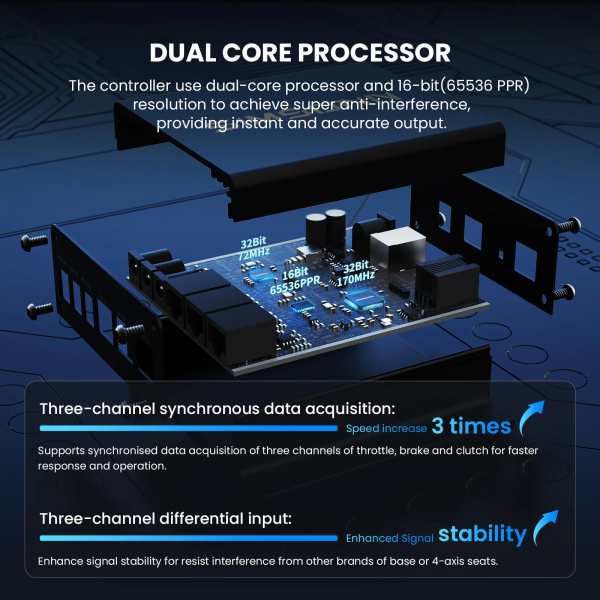 DUAL CORE PROCESSOR

The controller use dual-core processor and 16-bit(65536 PPR) resolution to achieve super anti-interference, providing instant and accurate output.

32Bit 72MHz

16Bit 65536PPR

32Bit 170MHz

Three-channel synchronous data acquisition:

Speed increase 3 times

Supports synchronised data acquisition of three channels of throttle, brake and clutch for faster response and operation.

Three-channel differential input:

Enhanced Signal stability

Enhance signal stability for resist interference from other brands of base or 4-axis seats.