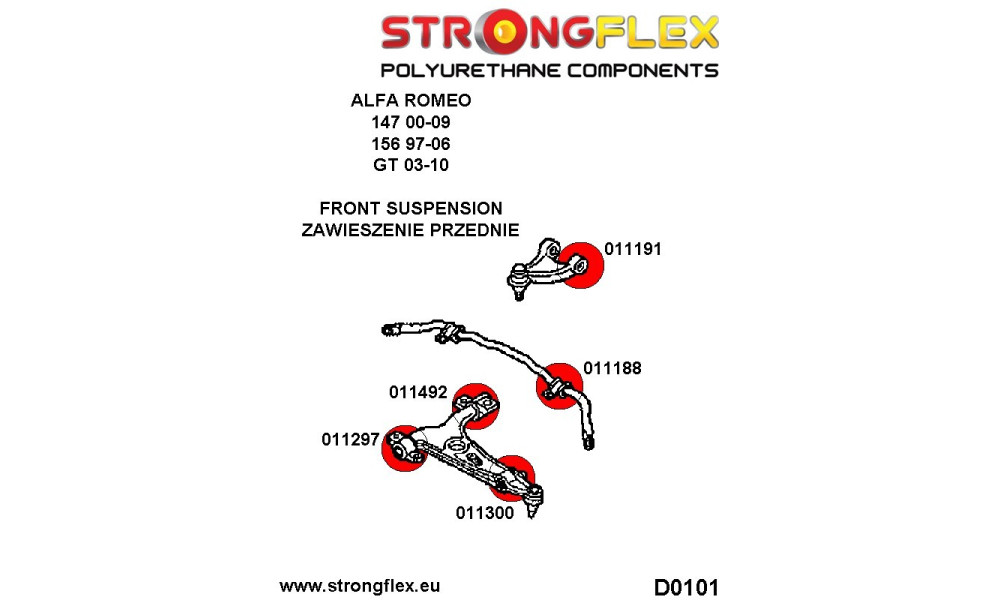 STRONGFLEX
POLYURETHANE COMPONENTS

ALFA ROMEO
147 00-09
156 97-06
GT 03-10

FRONT SUSPENSION
ZAWIESZENIE PRZEDNIE

011191

011188

011492

011297

011300

www.strongflex.eu

D0101