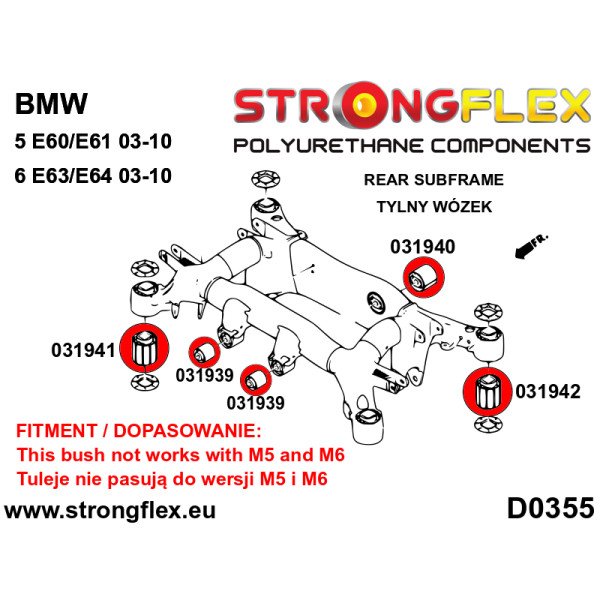 BMW
5 E60/E61 03-10
6 E63/E64 03-10

STRONGFLEX
POLYURETHANE COMPONENTS

REAR SUBFRAME
TYLNY WÓZEK

FR.

031940

031941

031939

031939

031942

FITMENT / DOPASOWANIE:
This bush not works with M5 and M6
Tuleje nie pasują do wersji M5 i M6

www.strongflex.eu

D0355