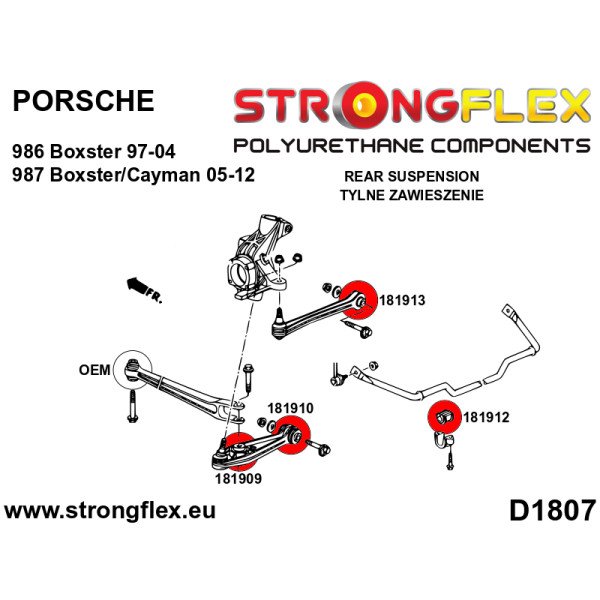 PORSCHE

986 Boxster 97-04
987 Boxster/Cayman 05-12

STRONGFLEX
POLYURETHANE COMPONENTS

REAR SUSPENSION
TYLNE ZAWIESZENIE

FR.

181913

OEM

181910

181912

181909

www.strongflex.eu

D1807