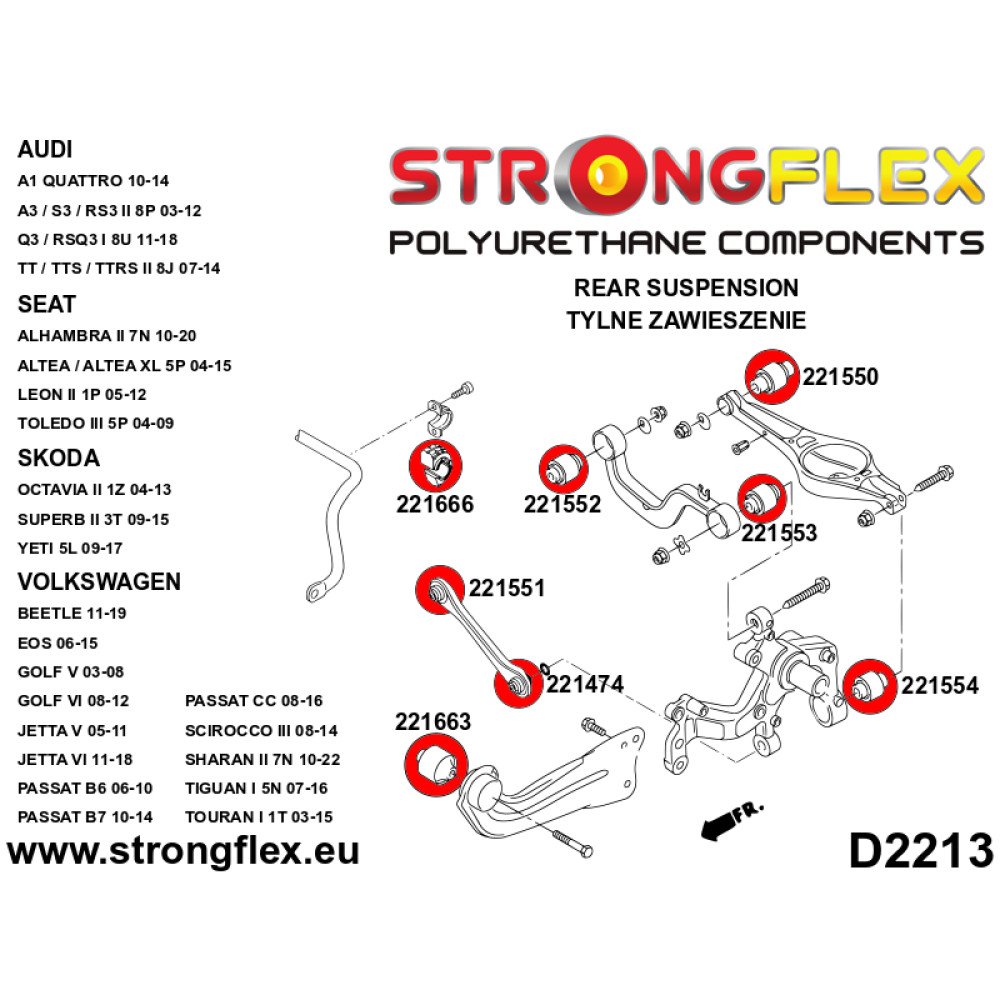 AUDI
A1 QUATTRO 10-14
A3 / S3 / RS3 II 8P 03-12
Q3 / RSQ3 I 8U 11-18
TT / TTS / TTRS II 8J 07-14

SEAT
ALHAMBRA II 7N 10-20
ALTEA / ALTEA XL 5P 04-15
LEON II 1P 05-12
TOLEDO III 5P 04-09

SKODA
OCTAVIA II 1Z 04-13
SUPERB II 3T 09-15
YETI 5L 09-17

VOLKSWAGEN
BEETLE 11-19
EOS 06-15
GOLF V 03-08
GOLF VI 08-12
JETTA V 05-11
JETTA VI 11-18
PASSAT B6 06-10
PASSAT B7 10-14
PASSAT CC 08-16
SCIROCCO III 08-14
SHARAN II 7N 10-22
TIGUAN I 5N 07-16
TOURAN I 1T 03-15

www.strongflex.eu

STRONGFLEX
POLYURETHANE COMPONENTS

REAR SUSPENSION
TYLNE ZAWIESZENIE

221550
221666
221552
221553
221551
221474
221554
221663
FR.

D2213