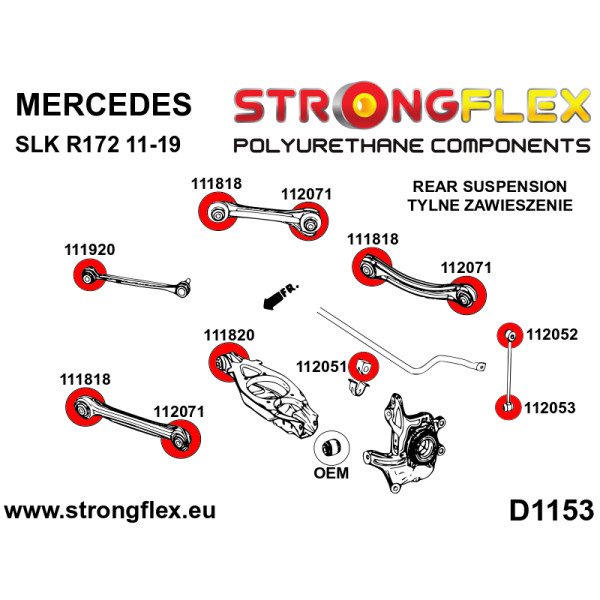 MERCEDES
SLK R172 11-19

STRONGFLEX
POLYURETHANE COMPONENTS

REAR SUSPENSION
TYLNE ZAWIESZENIE

111818
112071

111920

111818
112071

FR.

111820

112051

112052

112053

111818
112071

OEM

www.strongflex.eu

D1153