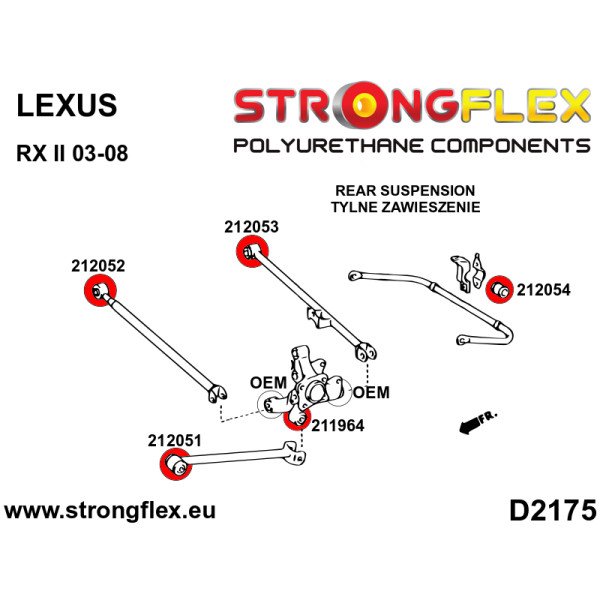 LEXUS

RX II 03-08

STRONGFLEX
POLYURETHANE COMPONENTS

REAR SUSPENSION
TYLNE ZAWIESZENIE

212053

212052

212054

OEM

OEM

211964

FR.

212051

www.strongflex.eu

D2175