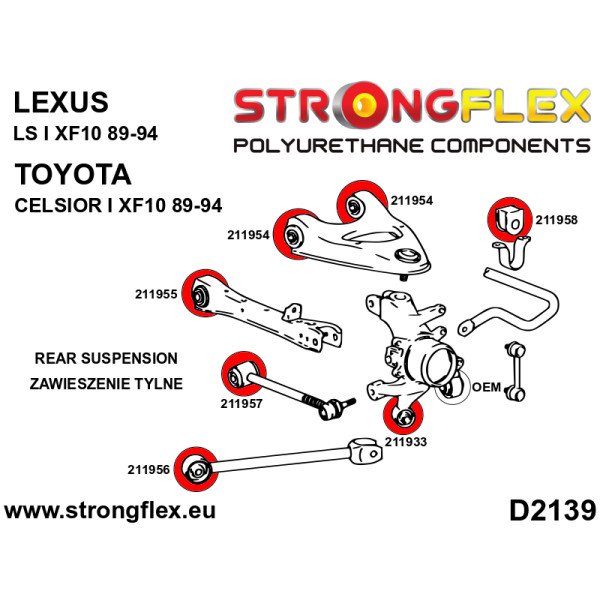 LEXUS
LS I XF10 89-94

TOYOTA
CELSIOR I XF10 89-94

STRONGFLEX
POLYURETHANE COMPONENTS

211954
211954
211958
211955
REAR SUSPENSION
ZAWIESZENIE TYLNE
211957
OEM
211933
211956

www.strongflex.eu

D2139