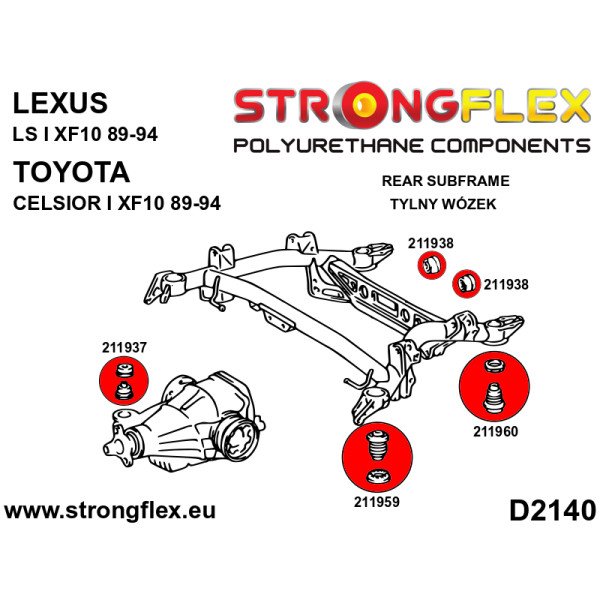 LEXUS
LS I XF10 89-94

TOYOTA
CELSIOR I XF10 89-94

STRONGFLEX
POLYURETHANE COMPONENTS

REAR SUBFRAME
TYLNY WÓZEK

211938
211938
211937
211960
211959

www.strongflex.eu

D2140