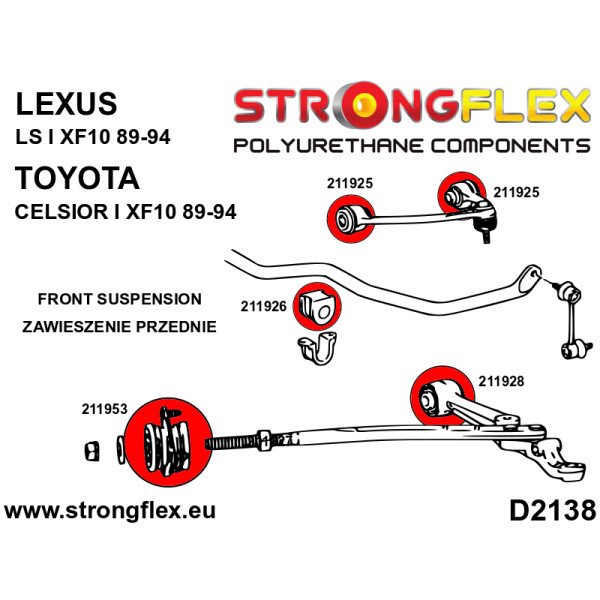 LEXUS
LS I XF10 89-94

TOYOTA
CELSIOR I XF10 89-94

STRONGFLEX
POLYURETHANE COMPONENTS

211925

211925

FRONT SUSPENSION
ZAWIESZENIE PRZEDNIE

211926

211928

211953

www.strongflex.eu

D2138