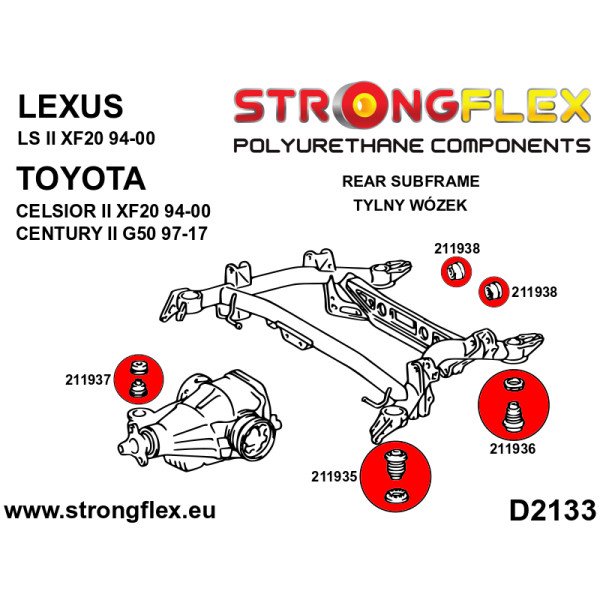 LEXUS
LS II XF20 94-00

TOYOTA
CELSIOR II XF20 94-00
CENTURY II G50 97-17

STRONGFLEX
POLYURETHANE COMPONENTS

REAR SUBFRAME
TYLNY WÓZEK

211938
211938
211937
211936
211935

www.strongflex.eu

D2133