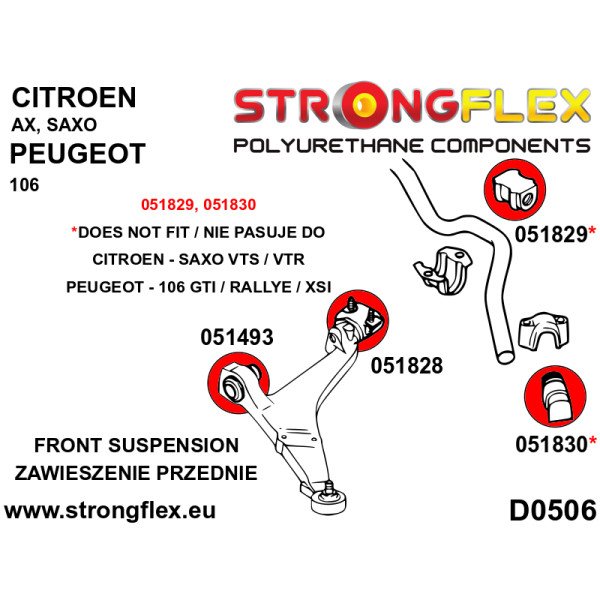 CITROEN
AX, SAXO
PEUGEOT
106

STRONGFLEX
POLYURETHANE COMPONENTS

051829, 051830
*DOES NOT FIT / NIE PASUJE DO
CITROEN - SAXO VTS / VTR
PEUGEOT - 106 GTI / RALLYE / XSI

051829*

051493

051828

051830*

FRONT SUSPENSION
ZAWIESZENIE PRZEDNIE

www.strongflex.eu

D0506