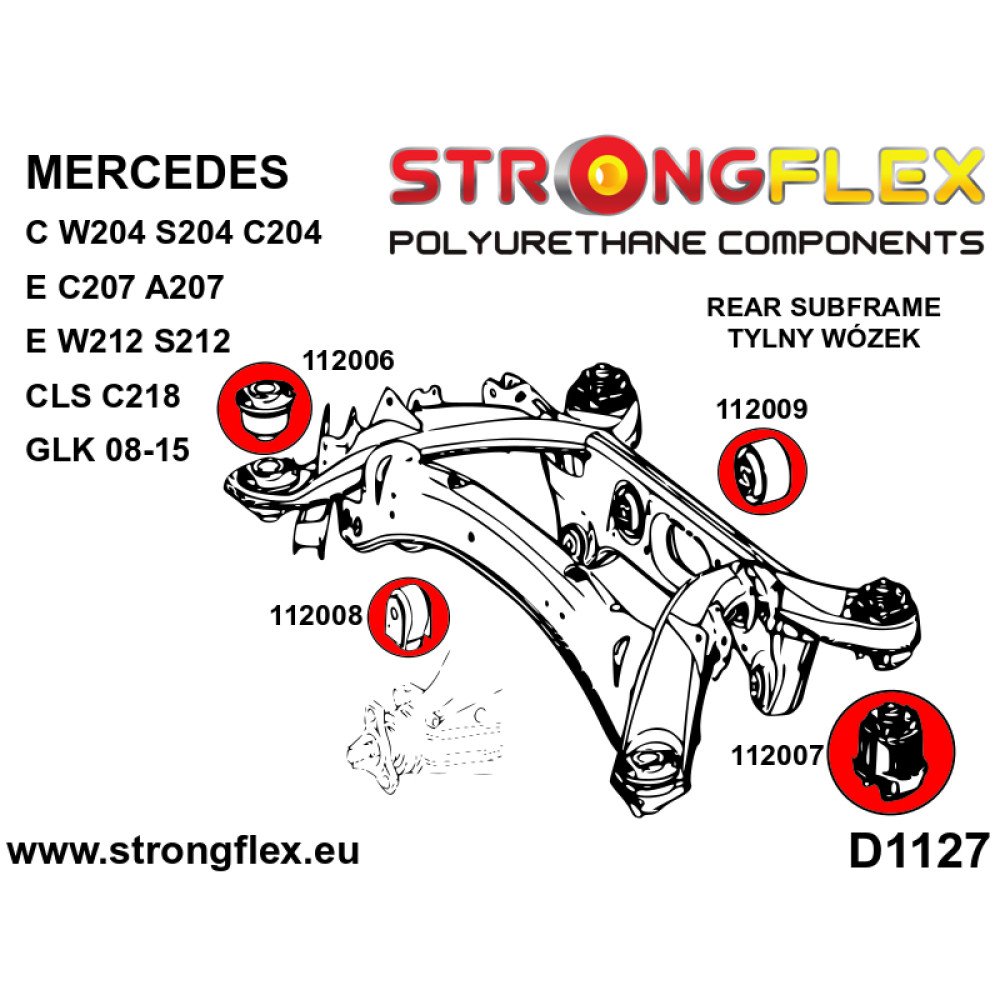 MERCEDES
C W204 S204 C204
E C207 A207
E W212 S212
CLS C218
GLK 08-15

STRONGFLEX
POLYURETHANE COMPONENTS

REAR SUBFRAME
TYLNY WÓZEK

112006

112009

112008

112007

www.strongflex.eu

D1127