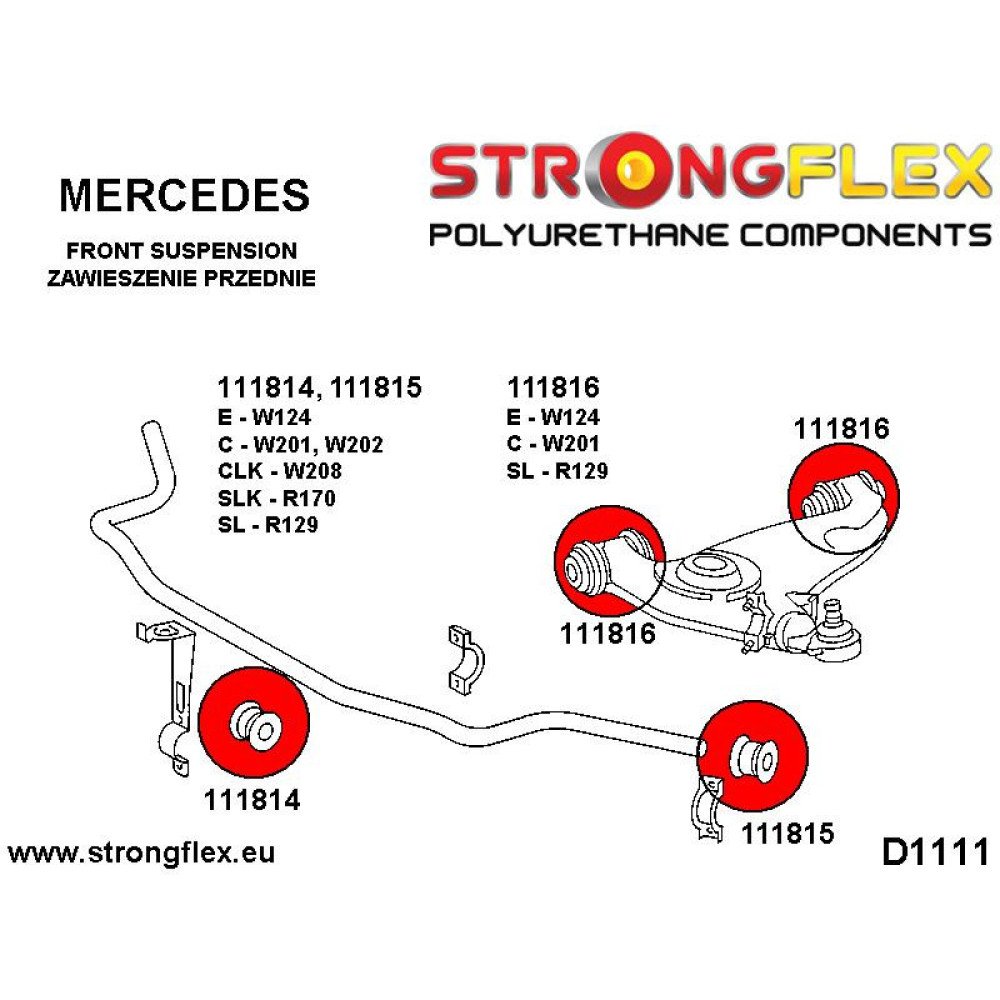 MERCEDES

FRONT SUSPENSION
ZAWIESZENIE PRZEDNIE

STRONGFLEX
POLYURETHANE COMPONENTS

111814, 111815
E - W124
C - W201, W202
CLK - W208
SLK - R170
SL - R129

111816
E - W124
C - W201
SL - R129

111816

111816

111814

111815

www.strongflex.eu

D1111