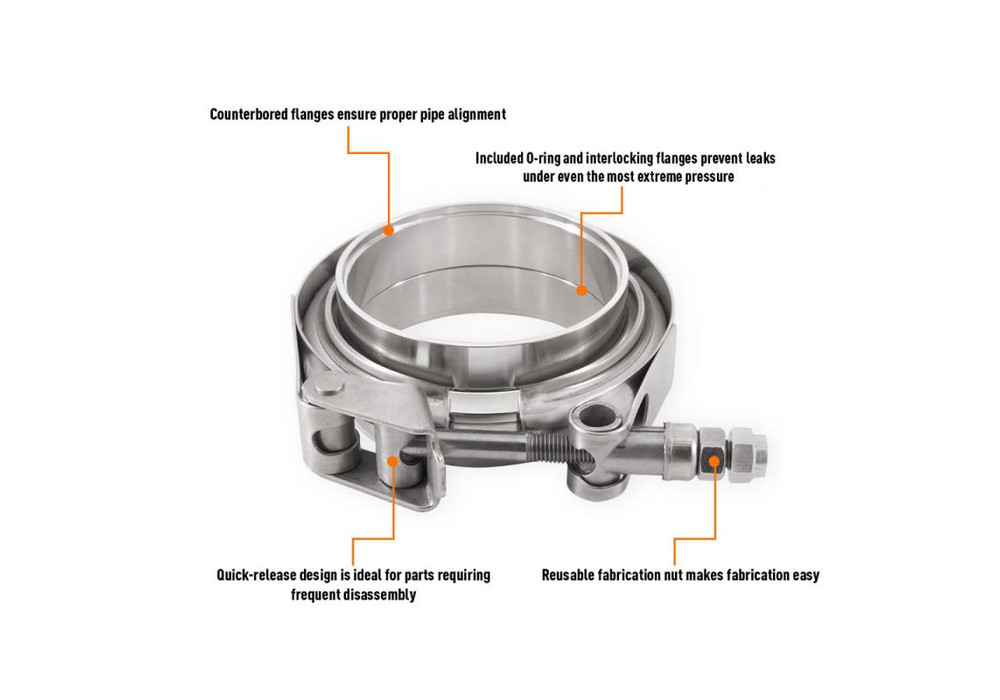 Counterbored flanges ensure proper pipe alignment

Included O-ring and interlocking flanges prevent leaks under even the most extreme pressure

Quick-release design is ideal for parts requiring frequent disassembly

Reusable fabrication nut makes fabrication easy