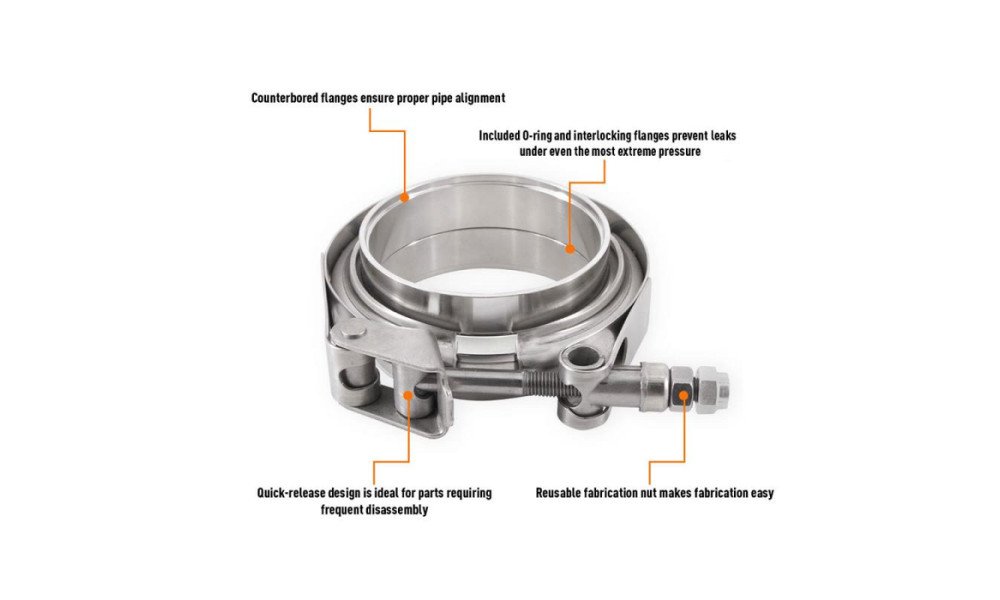 Counterbored flanges ensure proper pipe alignment

Included O-ring and interlocking flanges prevent leaks under even the most extreme pressure

Quick-release design is ideal for parts requiring frequent disassembly

Reusable fabrication nut makes fabrication easy